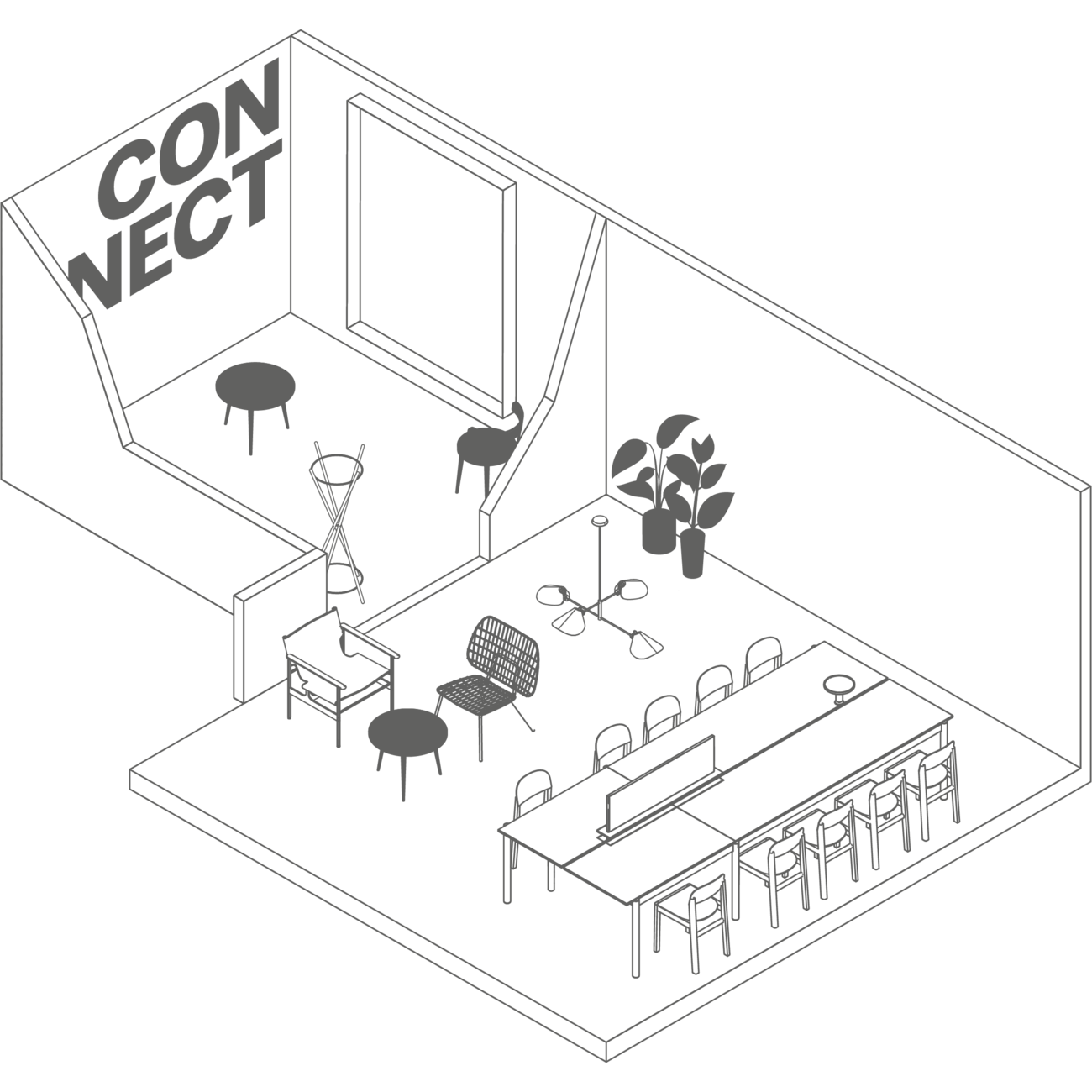 CON
NECT